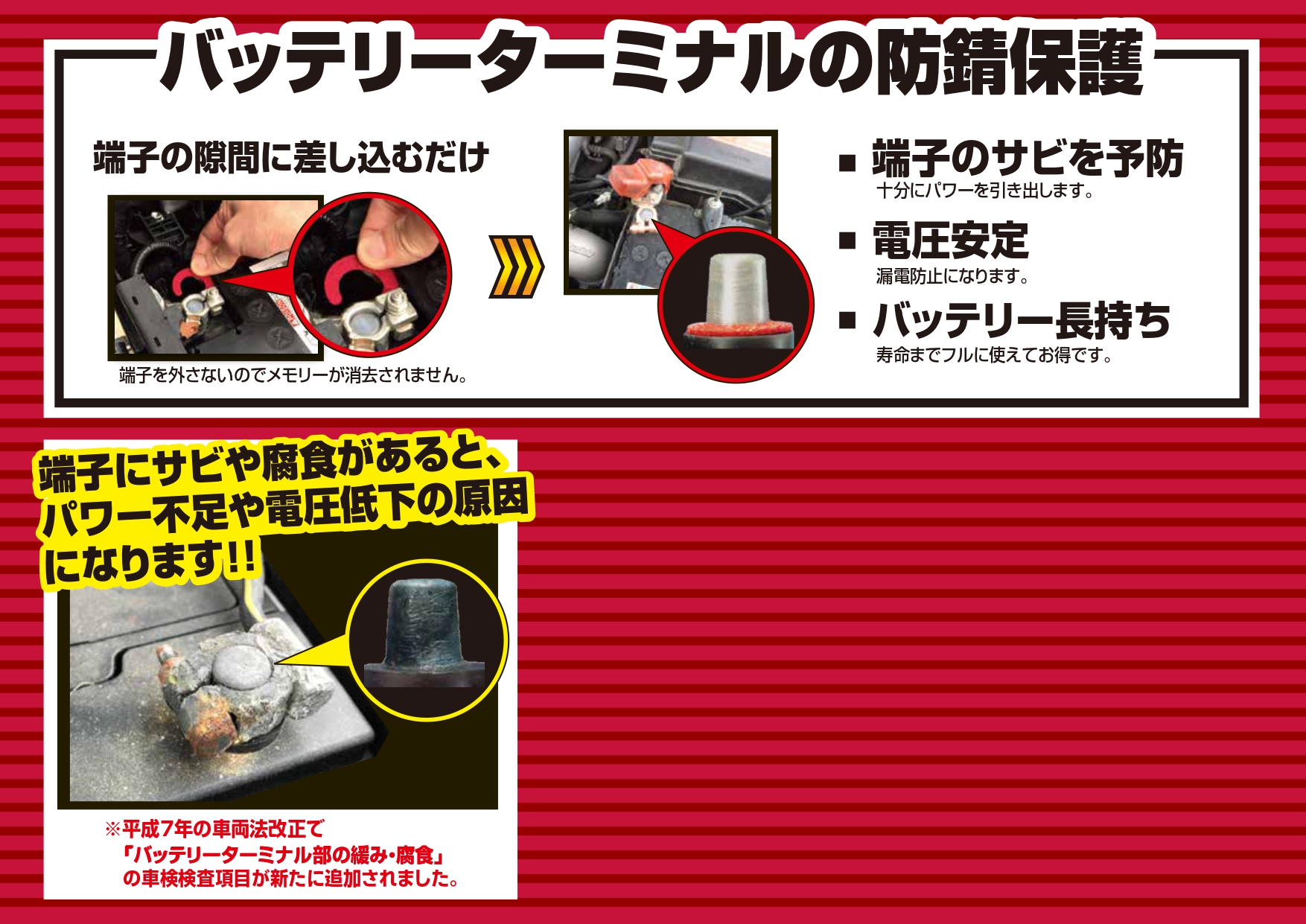 バッテリーターミナルの防錆保護

端子の隙間に差し込むだけ

端子を外さないのでメモリーが消去されません。

■ 端子のサビを予防
十分にパワーを引き出します。

■ 電圧安定
漏電防止になります。

■ バッテリー長持ち
寿命までフルに使えてお得です。

端子にサビや腐食があると、パワー不足や電圧低下の原因になります!!

※平成7年の車両法改正で「バッテリーターミナル部の緩み・腐食」の車検検査項目が新たに追加されました。